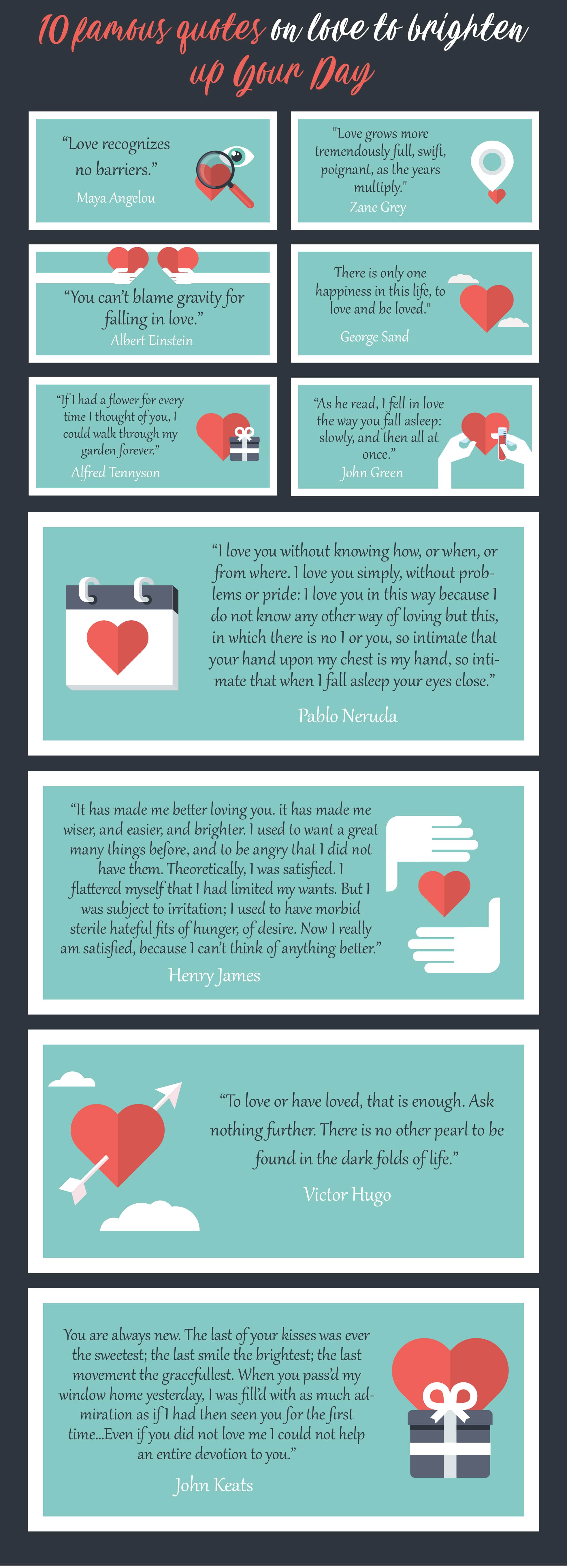 10 famous quotes on love to brighten up Your Day

“Love recognizes no barriers.”
Maya Angelou

"Love grows more tremendously full, swift, poignant, as the years multiply."
Zane Grey

“You can’t blame gravity for falling in love.”
Albert Einstein

There is only one happiness in this life, to love and be loved."
George Sand

“If I had a flower for every time I thought of you, I could walk through my garden forever.”
Alfred Tennyson

“As he read, I fell in love the way you fall asleep: slowly, and then all at once.”
John Green

“I love you without knowing how, or when, or from where. I love you simply, without problems or pride: I love you in this way because I do not know any other way of loving but this, in which there is no I or you, so intimate that your hand upon my chest is my hand, so intimate that when I fall asleep your eyes close.”
Pablo Neruda

“It has made me better loving you. it has made me wiser, and easier, and brighter. I used to want a great many things before, and to be angry that I did not have them. Theoretically, I was satisfied. I flattered myself that I had limited my wants. But I was subject to irritation; I used to have morbid sterile hateful fits of hunger, of desire. Now I really am satisfied, because I can’t think of anything better.”
Henry James

“To love or have loved, that is enough. Ask nothing further. There is no other pearl to be found in the dark folds of life.”
Victor Hugo

You are always new. The last of your kisses was ever the sweetest; the last smile the brightest; the last movement the gracefullest. When you pass’d my window home yesterday, I was fill’d with as much admiration as if I had then seen you for the first time...Even if you did not love me I could not help an entire devotion to you.”
John Keats